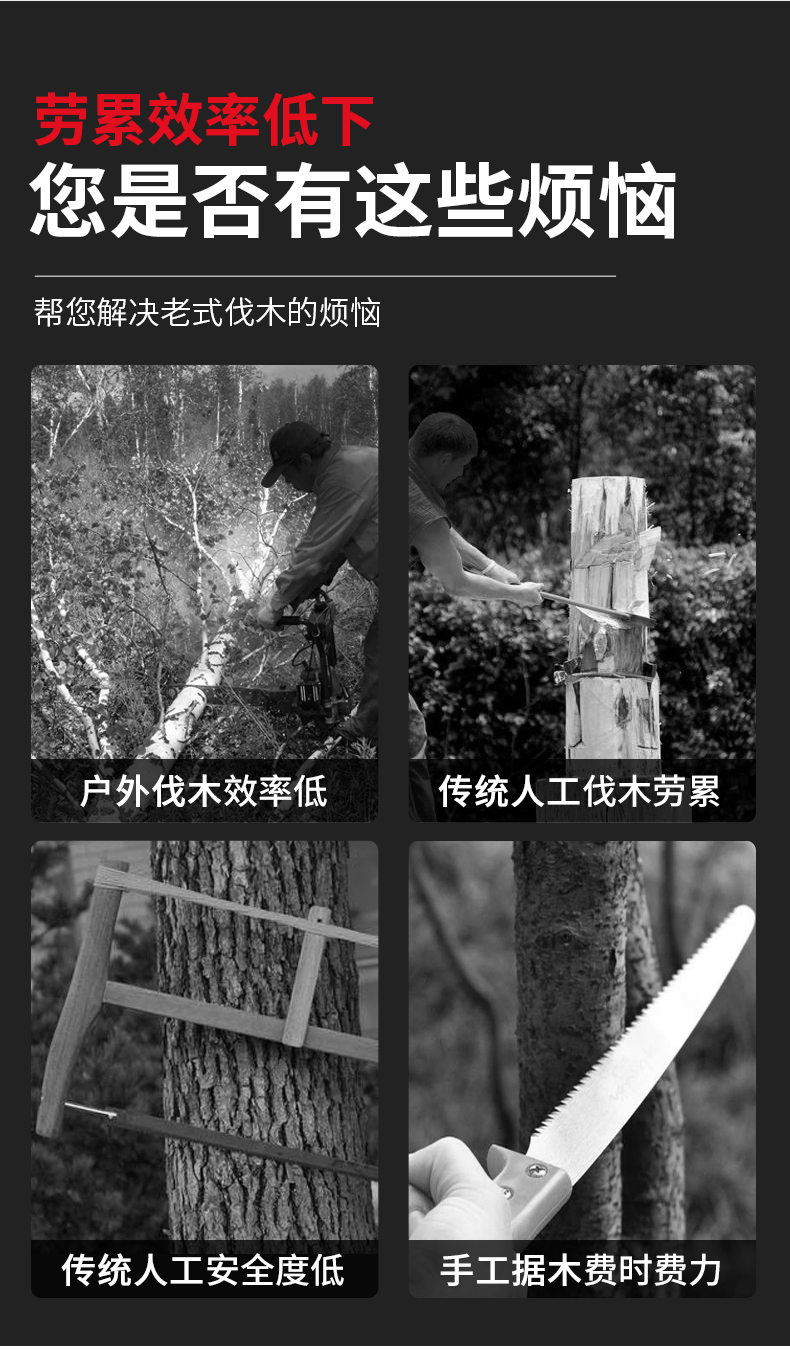 劳累效率低下
您是否有这些烦恼

帮您解决老式伐木的烦恼

户外伐木效率低

传统人工伐木劳累

传统人工安全度低

手工据木费时费力